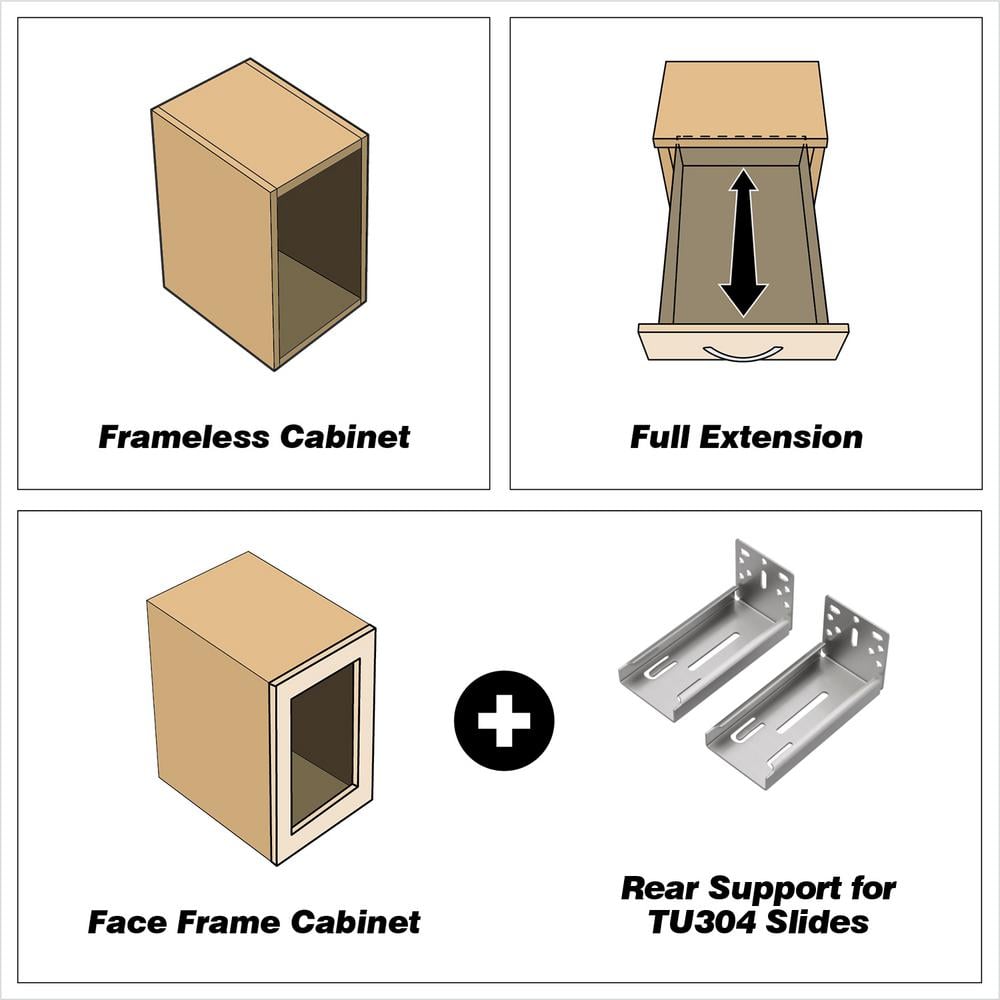 Frameless Cabinet

Full Extension

Face Frame Cabinet

Rear Support for TU304 Slides