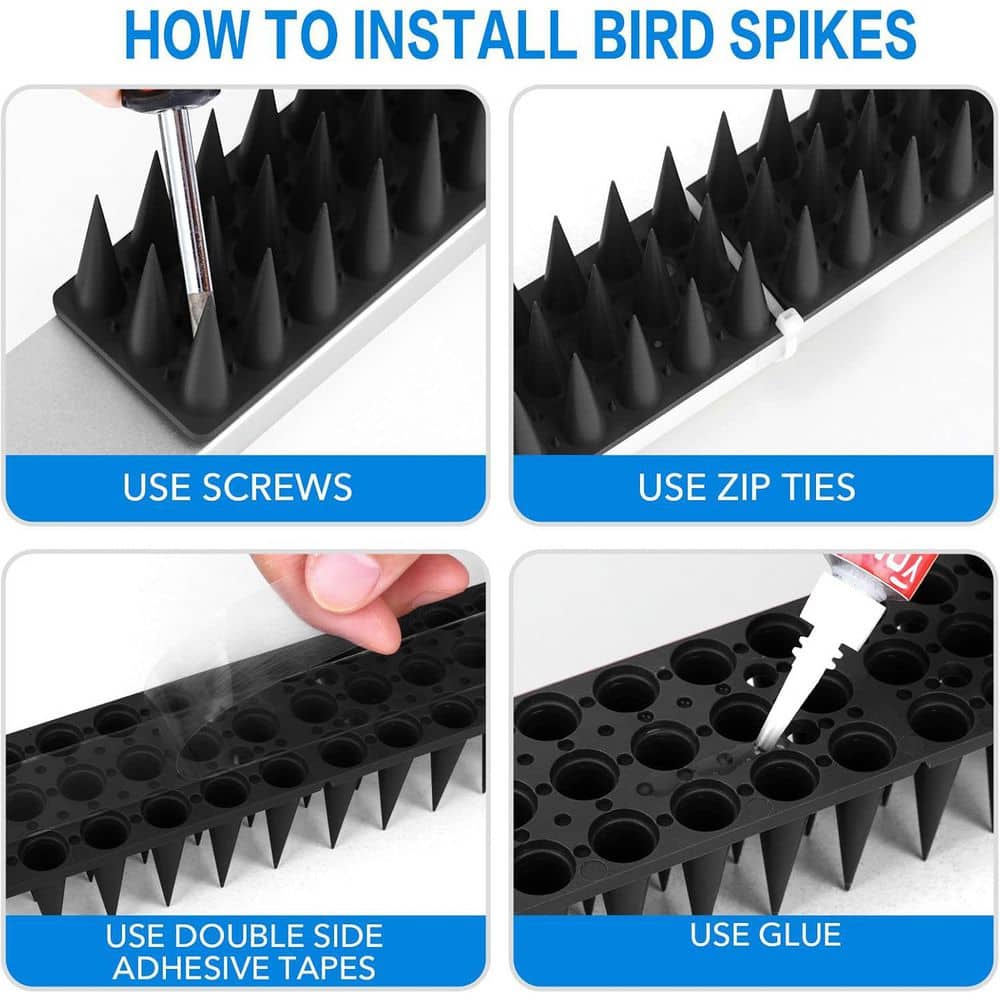 HOW TO INSTALL BIRD SPIKES

USE SCREWS

USE ZIP TIES

USE DOUBLE SIDE ADHESIVE TAPES

USE GLUE