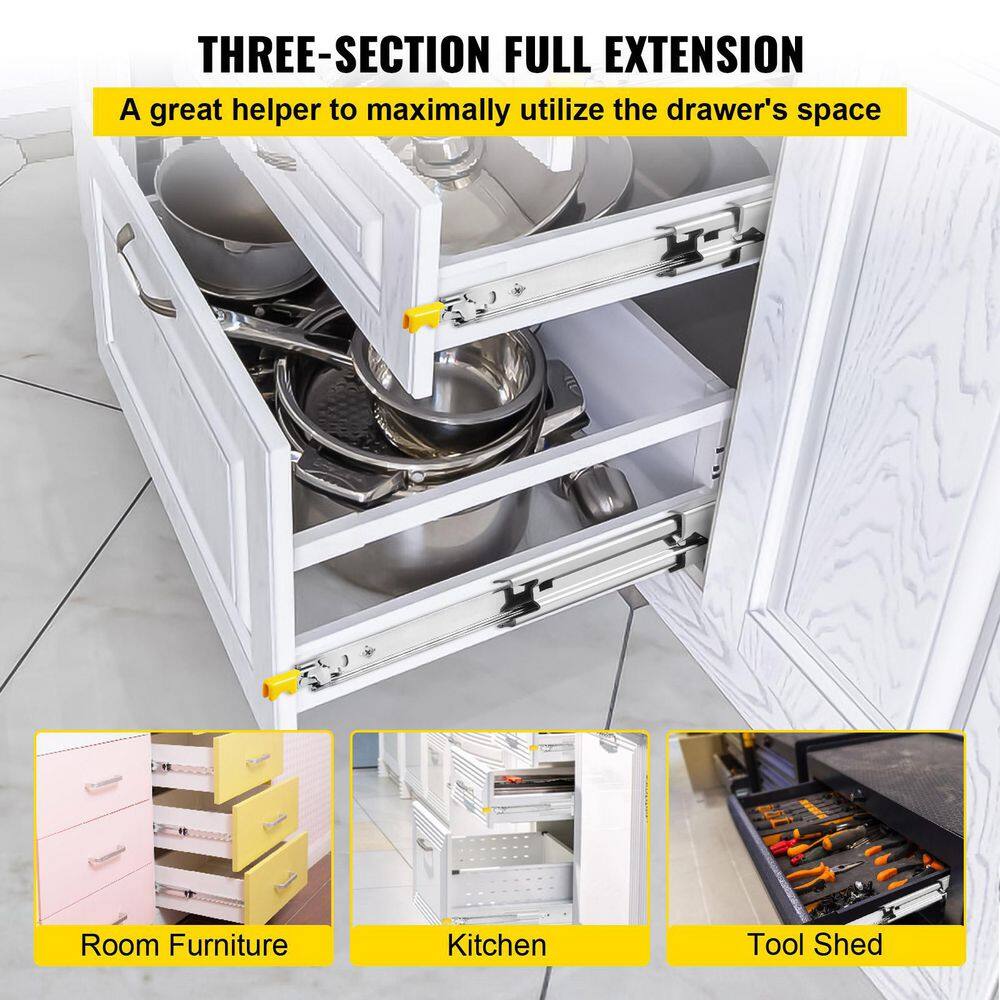 THREE-SECTION FULL EXTENSION

A great helper to maximally utilize the drawer's space

Room Furniture

Kitchen

Tool Shed